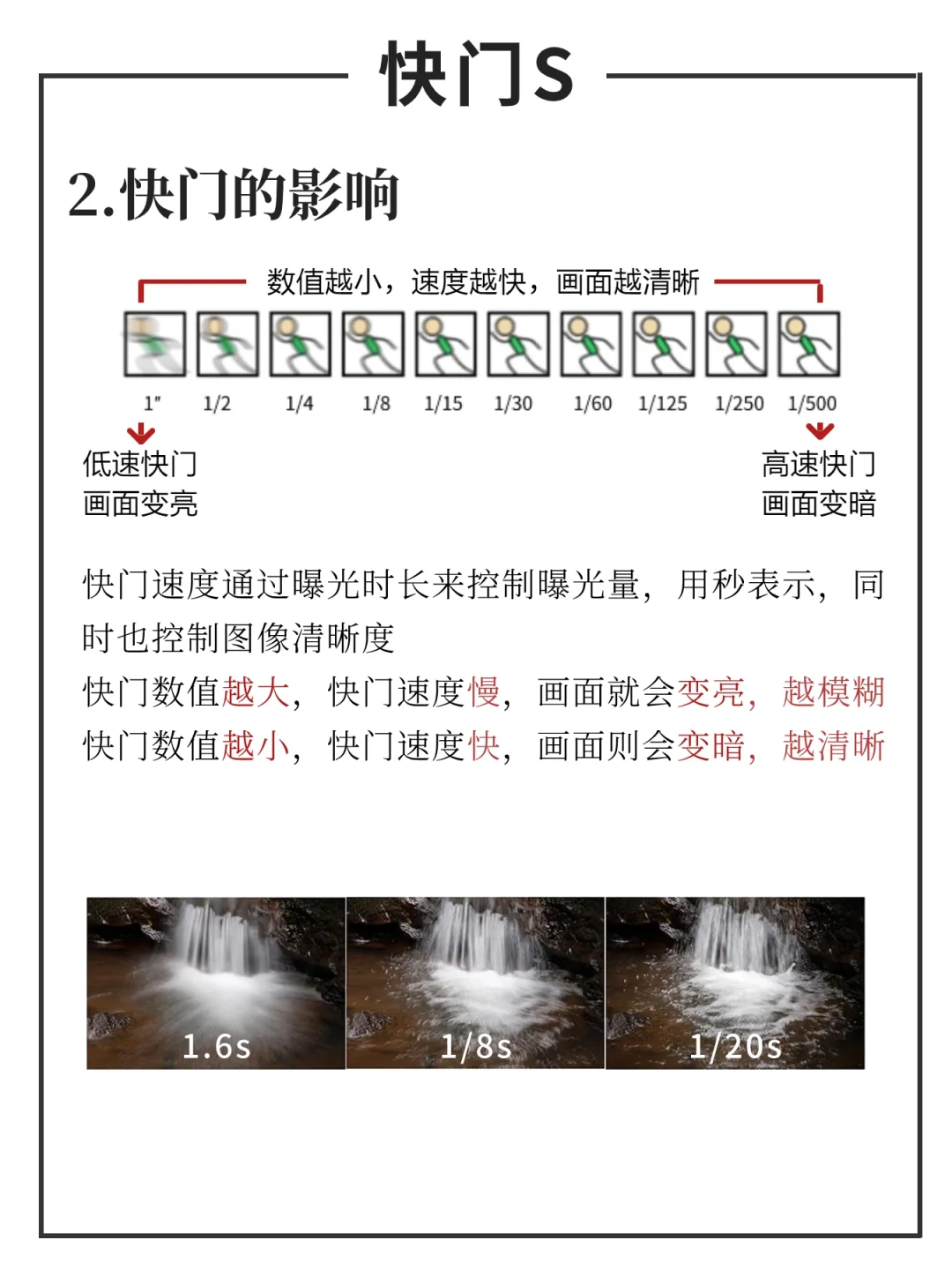 快门S

2.快门的影响

数值越小，速度越快，画面越清晰

1" 1/2 1/4 1/8 1/15 1/30 1/60 1/125 1/250 1/500

低速快门
画面变亮

高速快门
画面变暗

快门速度通过曝光时长来控制曝光量，用秒表示，同时也控制图像清晰度
快门数值越大，快门速度慢，画面就会变亮，越模糊
快门数值越小，快门速度快，画面则会变暗，越清晰

1.6s 1/8s 1/20s